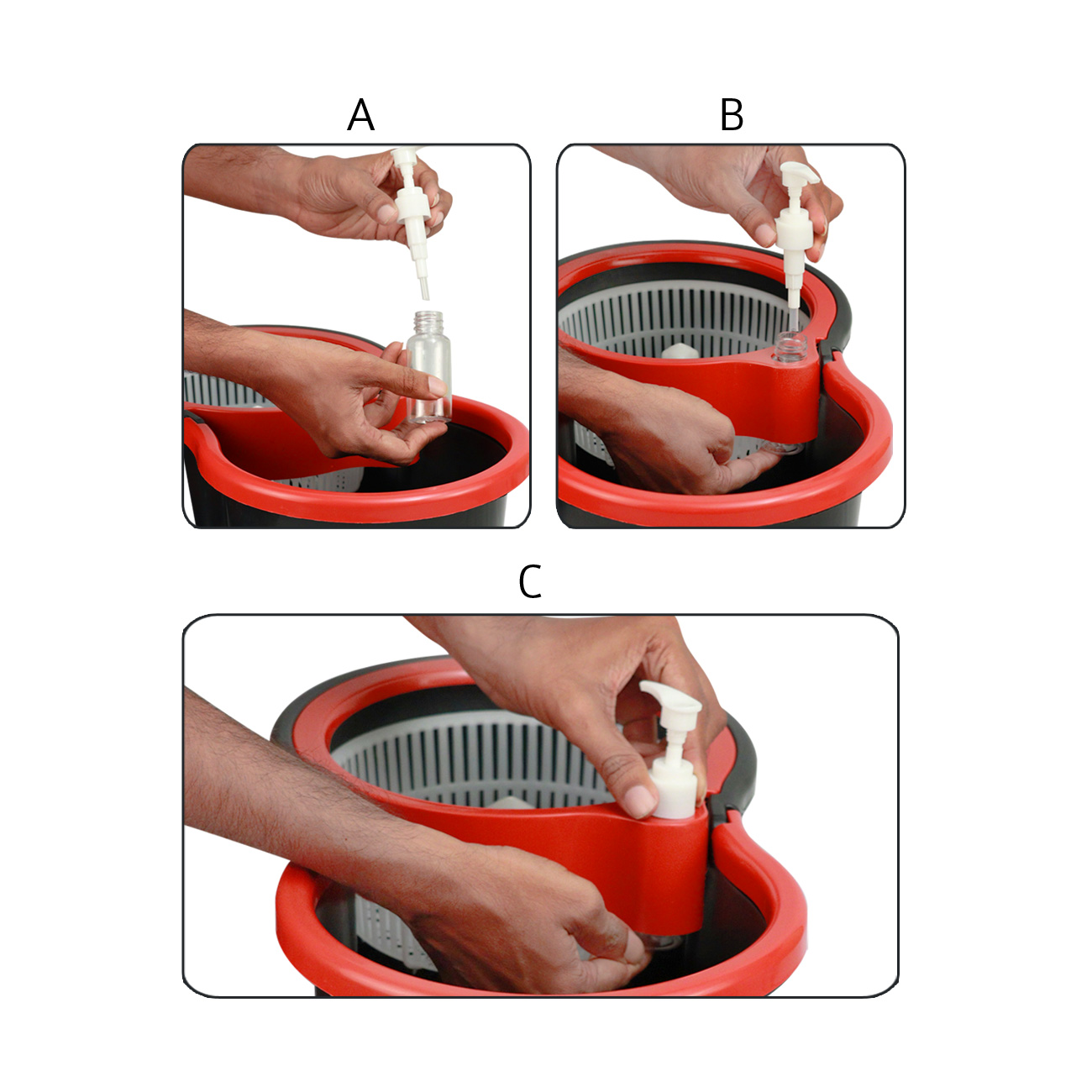 A

B

C