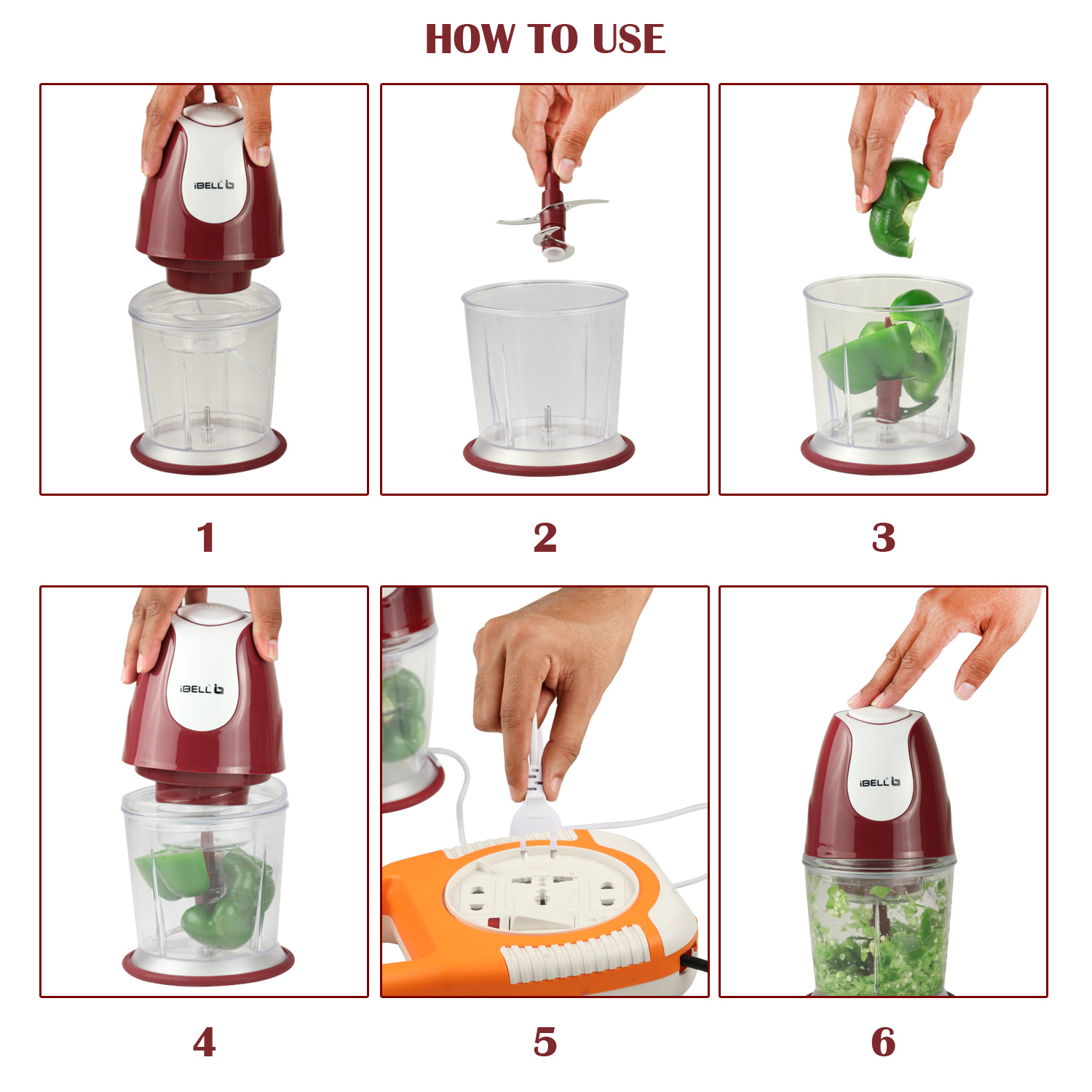 HOW TO USE

iBELL

1

2

3

iBELL

4

5

iBELL

6